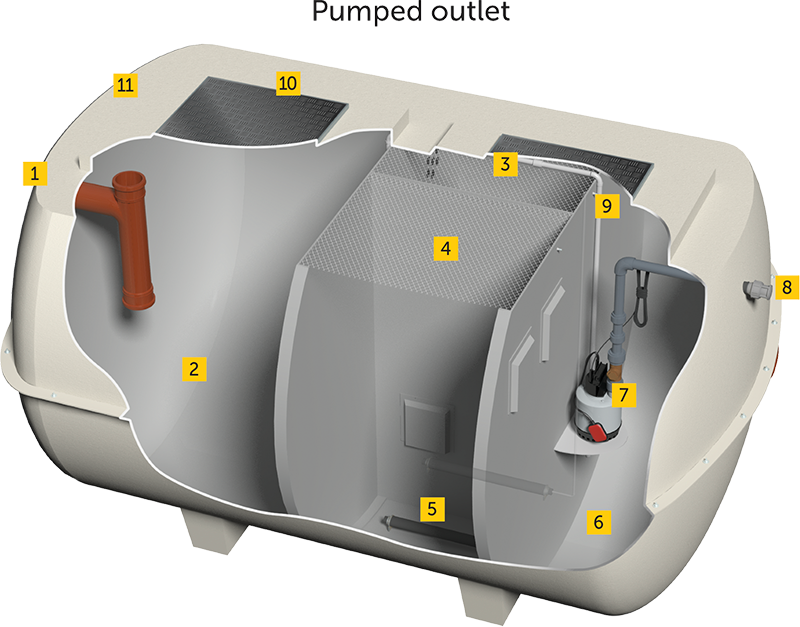 Pumped outlet

11
10
1
3
9
4
8
2
7
5
6