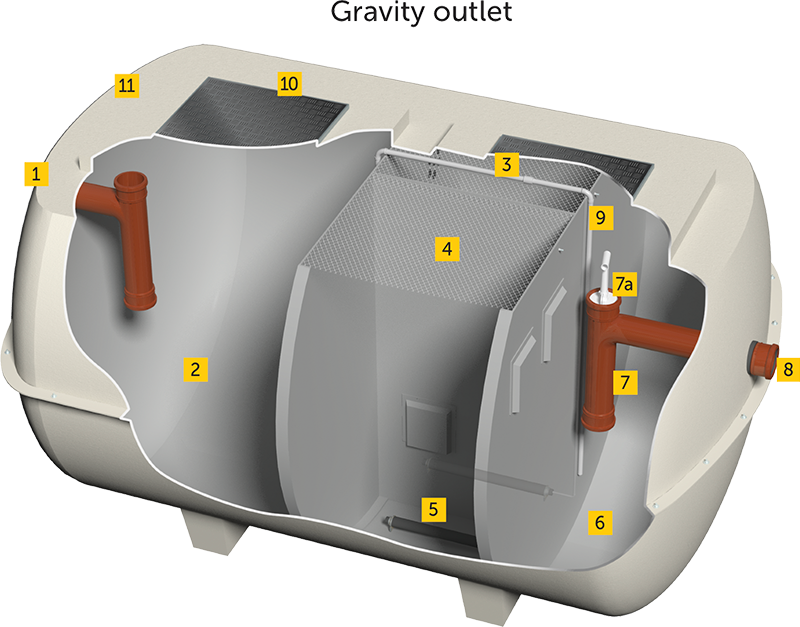 Gravity outlet

11
10
1
3
9
4
7a
2
7
8
5
6