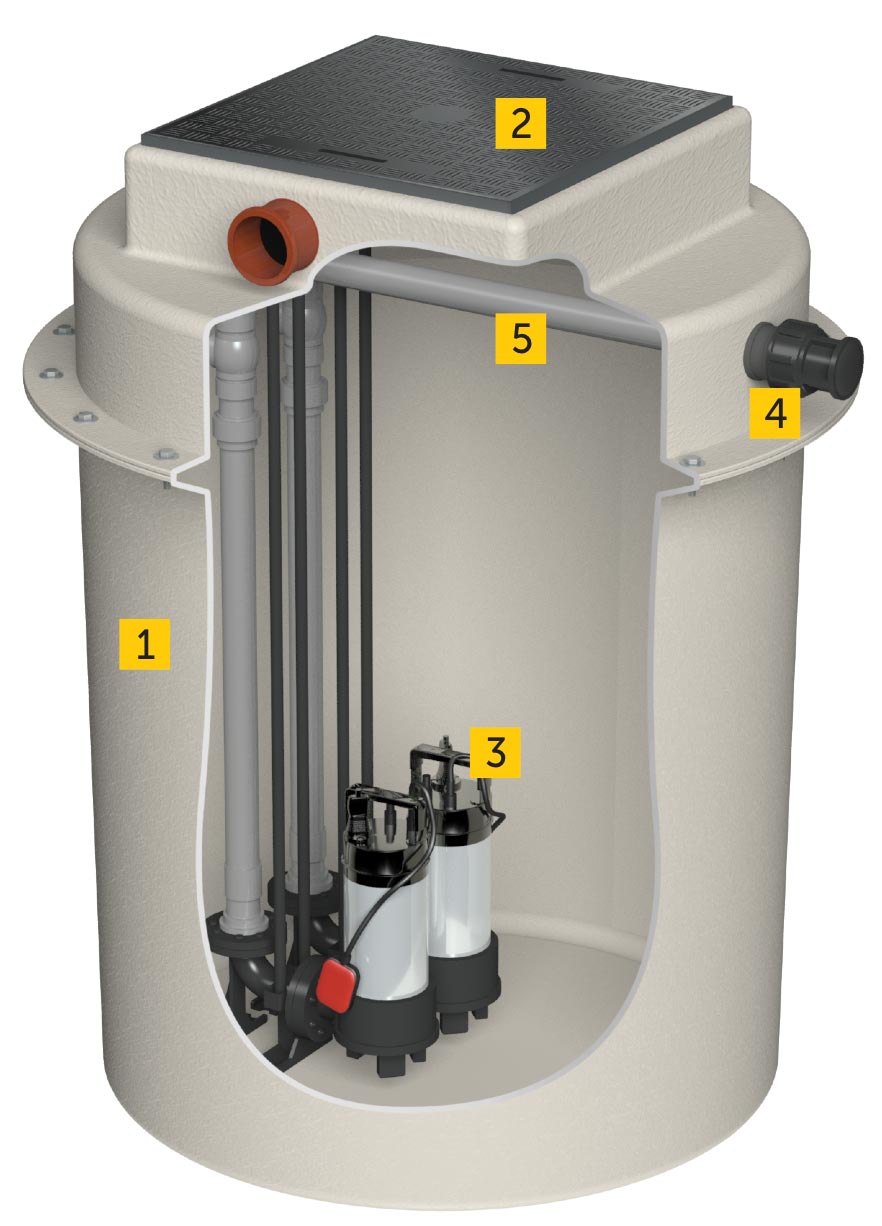 2
5
4
1
3