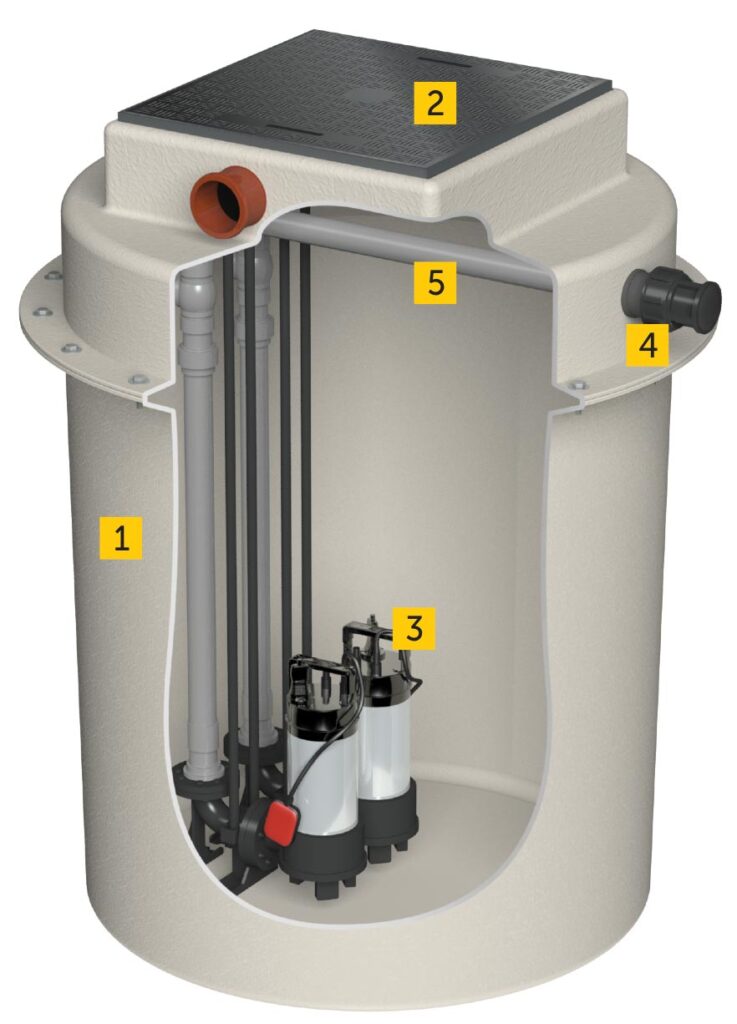 2
5
4
1
3